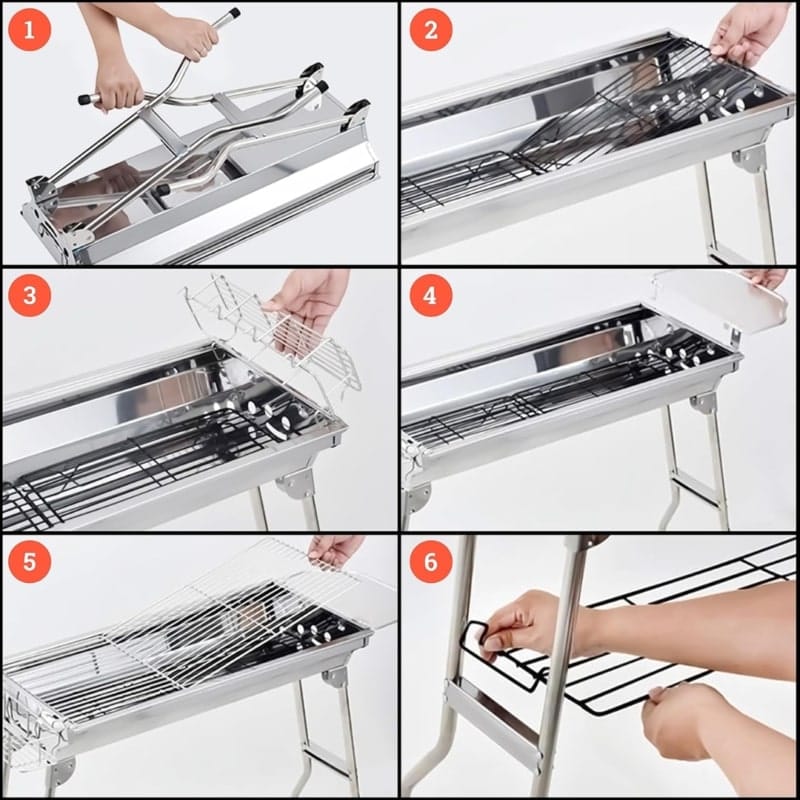 1
2
3
4
5
6